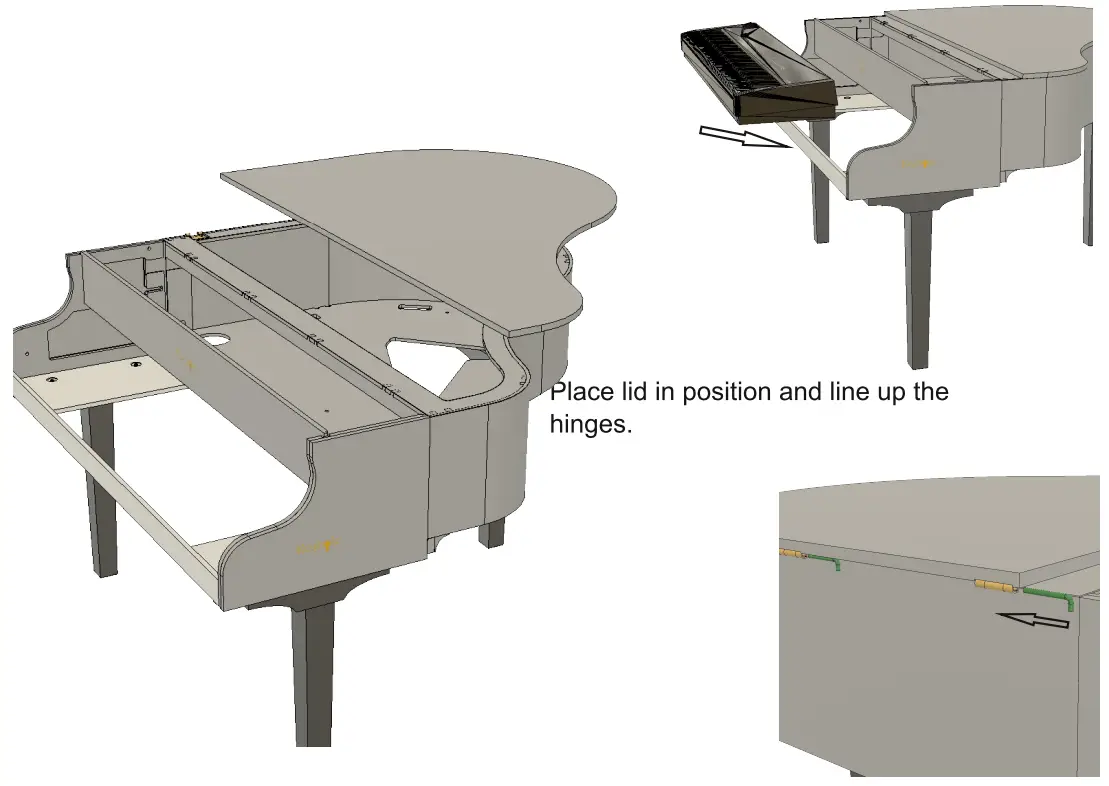 Place lid in position and line up the hinges.