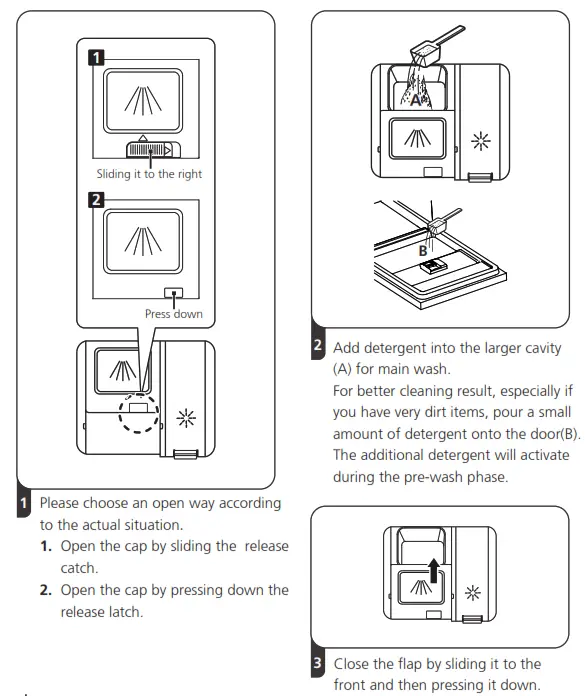 1

Sliding it to the right

2

Press down

1 Please choose an open way according to the actual situation.

1. Open the cap by sliding the release catch.

2. Open the cap by pressing down the release latch.

A

B

2 Add detergent into the larger cavity (A) for main wash.
For better cleaning result, especially if you have very dirt items, pour a small amount of detergent onto the door(B). The additional detergent will activate during the pre-wash phase.

3 Close the flap by sliding it to the front and then pressing it down.