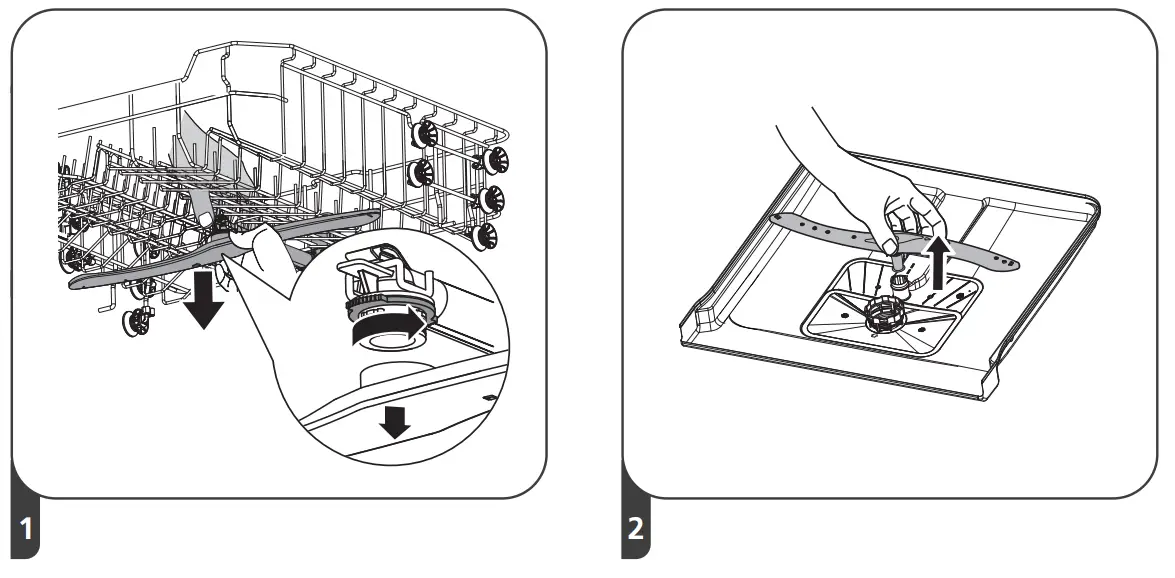 1

2