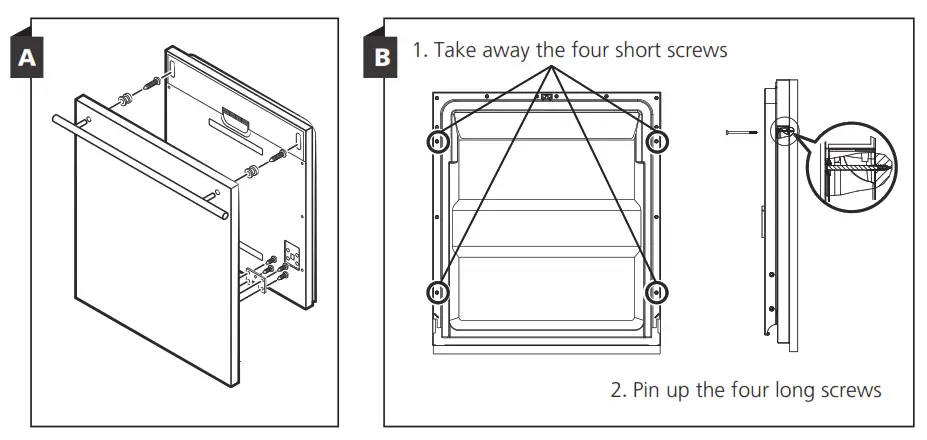 A

B

1. Take away the four short screws

2. Pin up the four long screws