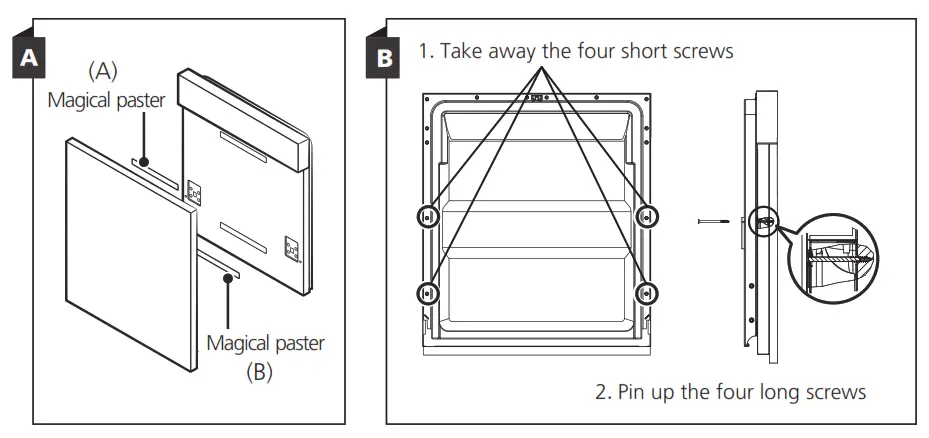 A

(A)
Magical paster

Magical paster
(B)

B

1. Take away the four short screws

2. Pin up the four long screws