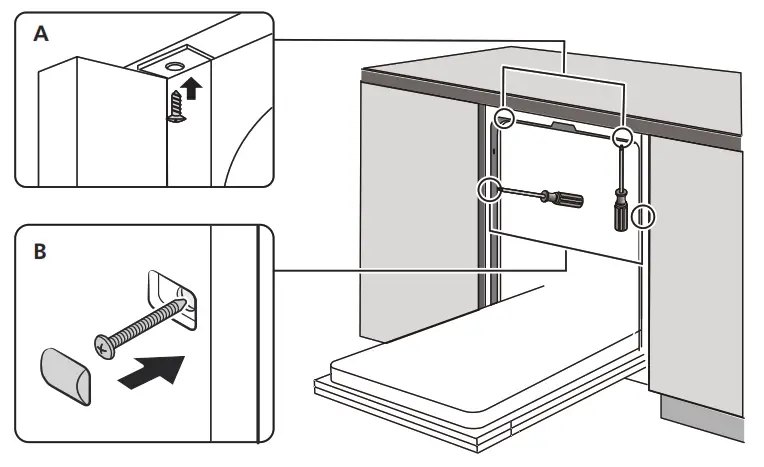 A

B