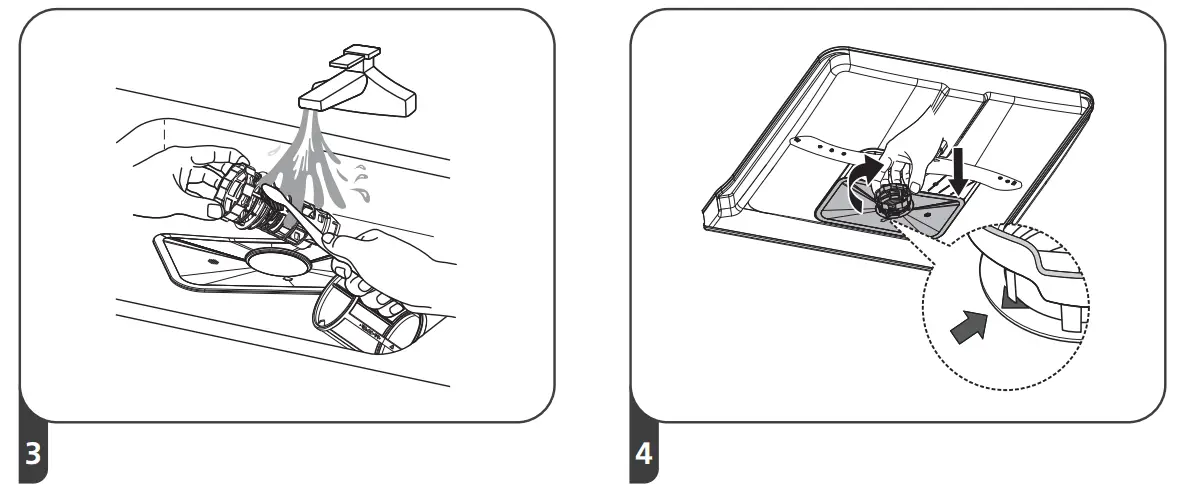 3

4