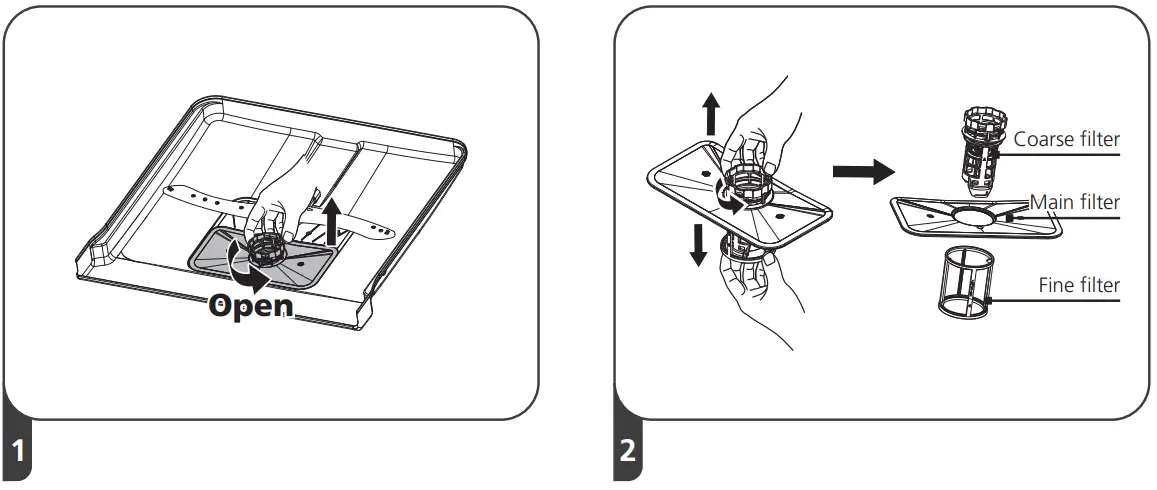 Open

1

Coarse filter

Main filter

Fine filter

2