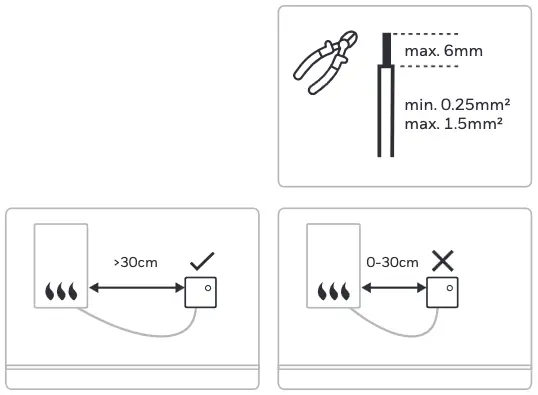 max. 6mm

min. 0.25mm²
max. 1.5mm²

>30cm

0-30cm