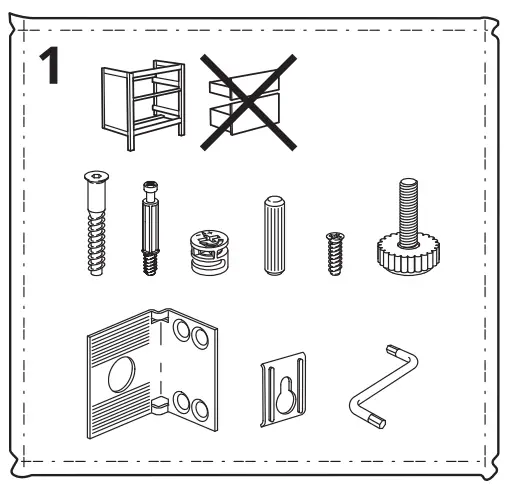 1