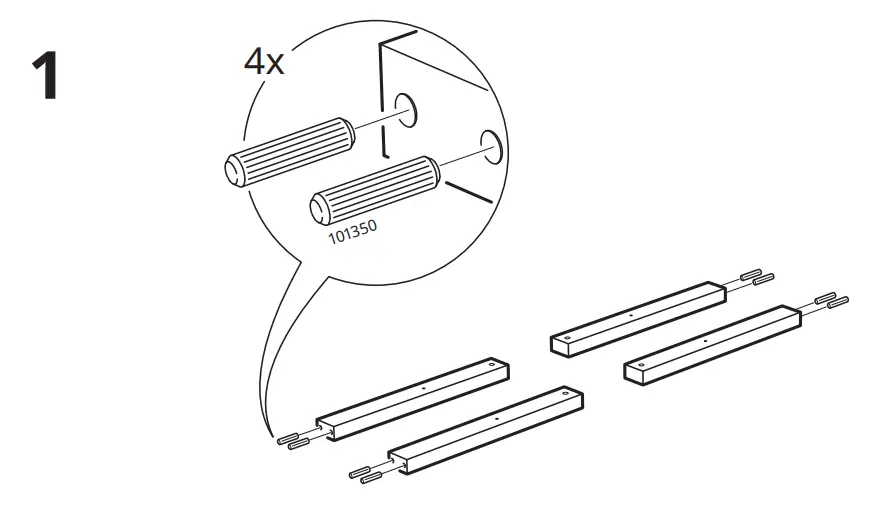 1

4x

101350