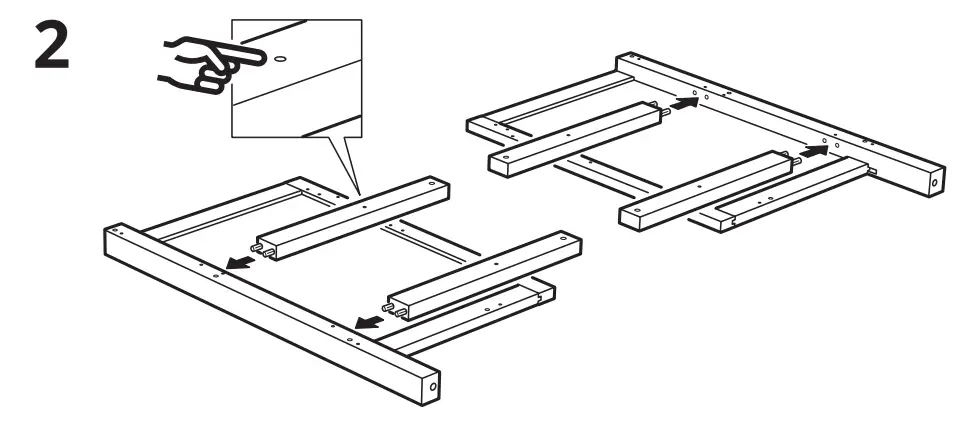 2