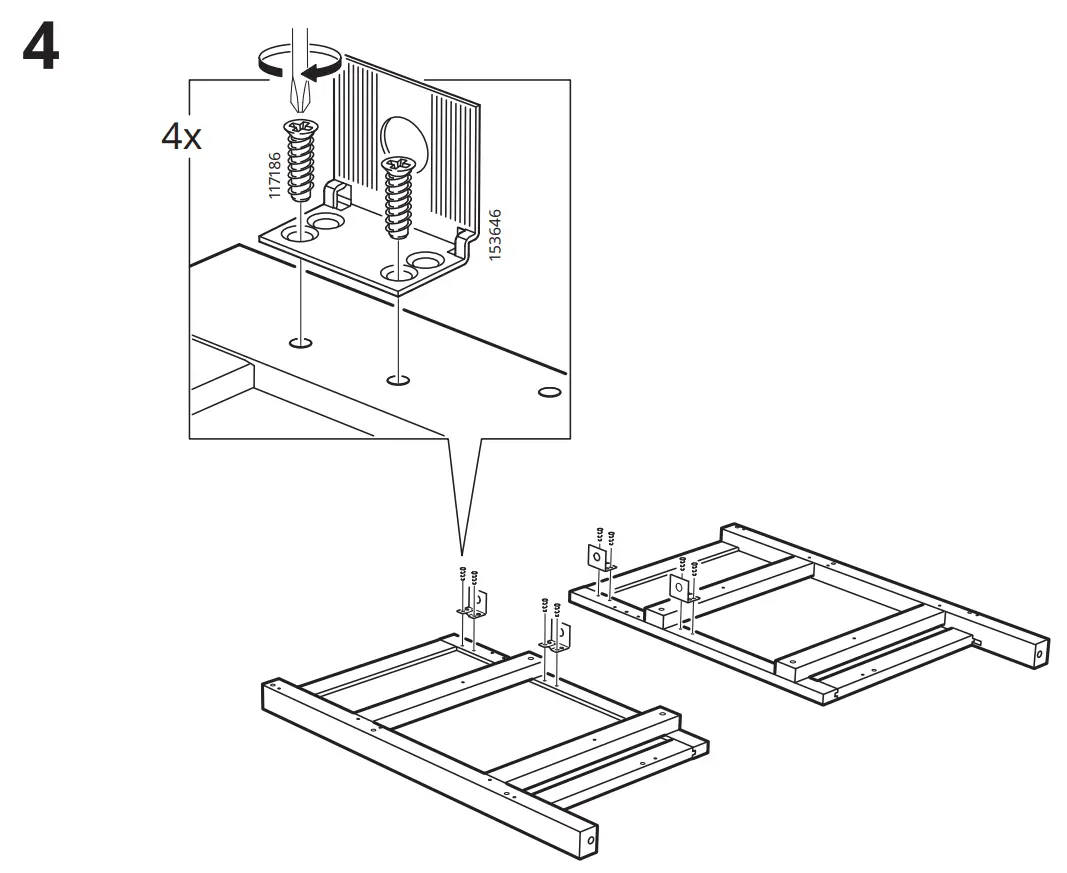 4

4x

117186

153646