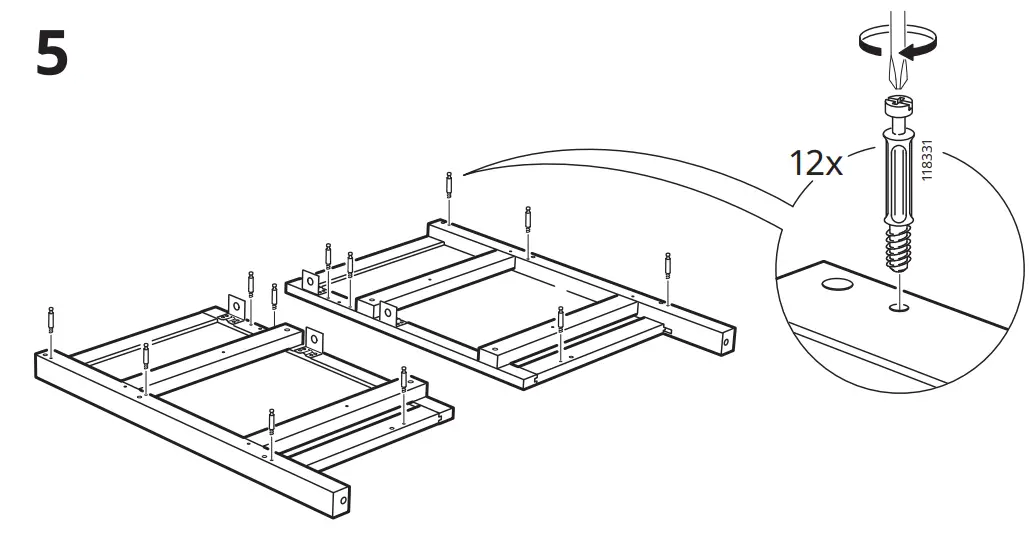 5

12x

118331