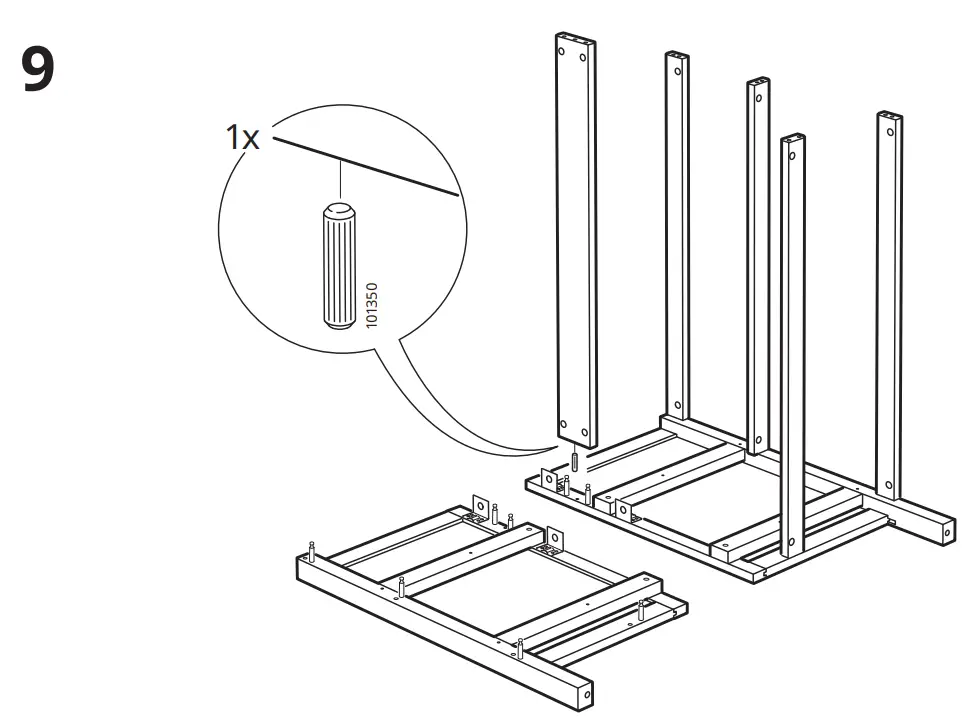 9

1x

101350