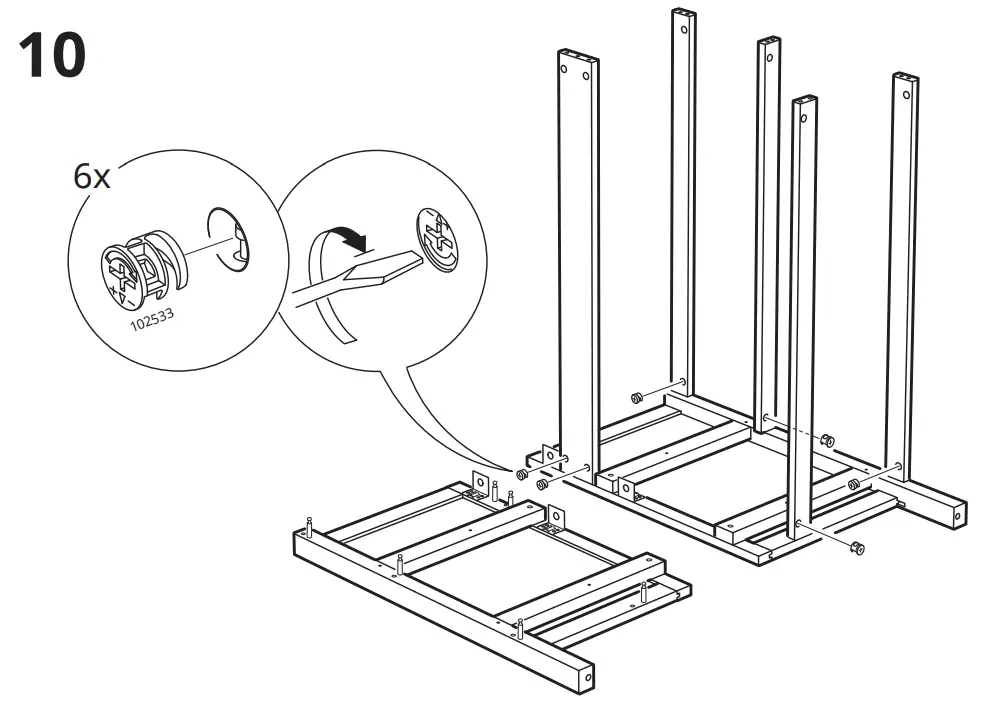 10

6x

102533