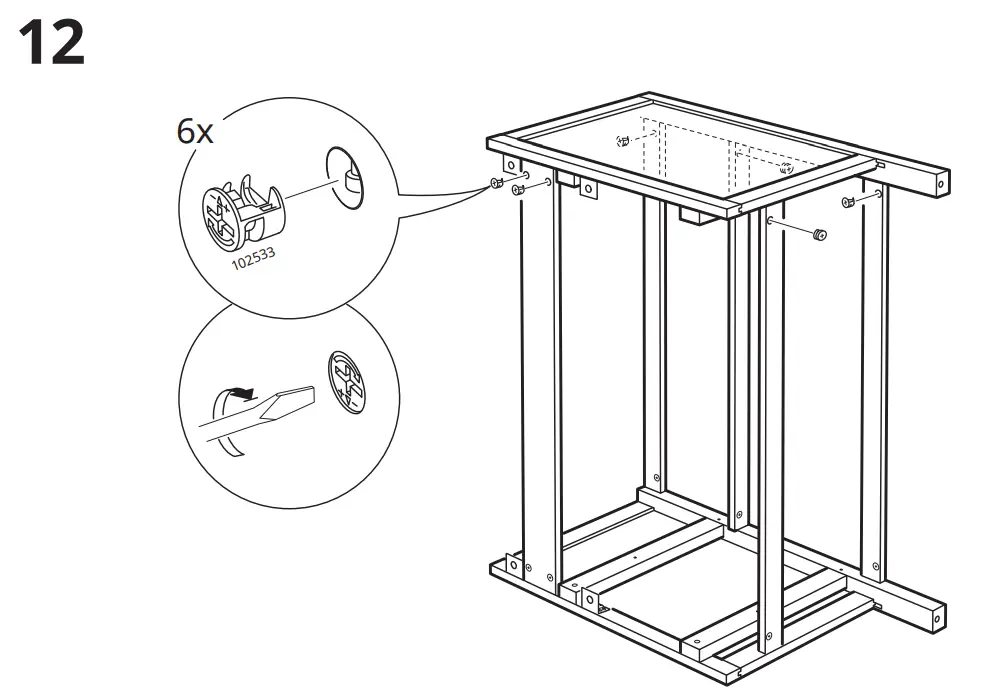 12

6x

102533