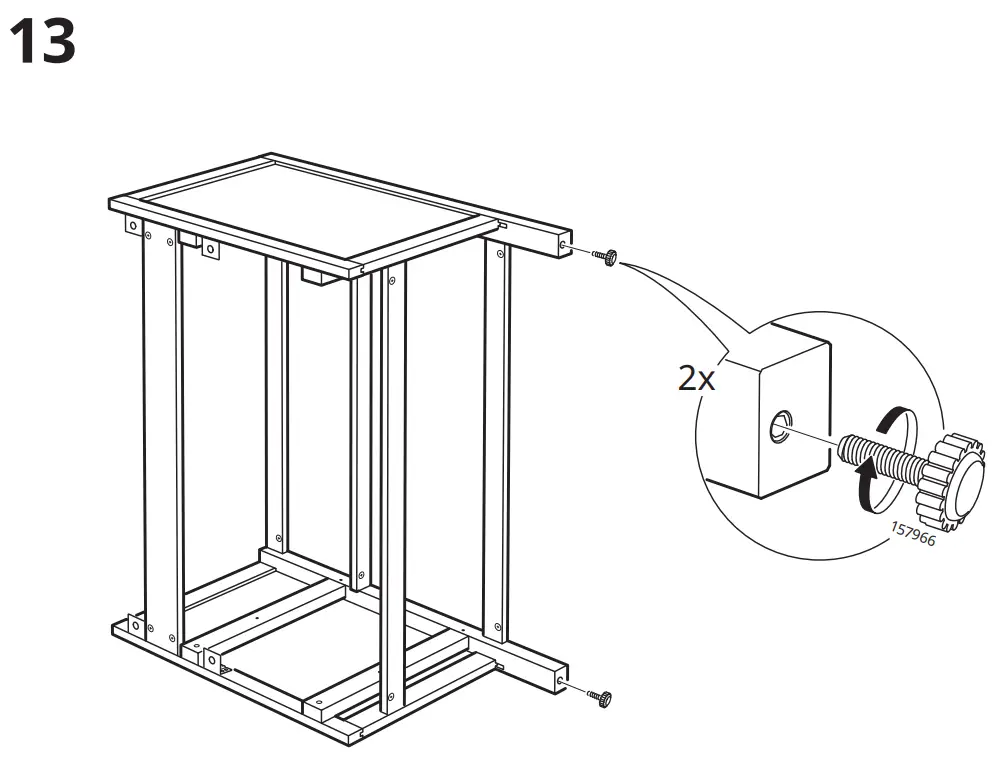 13

2x

157966