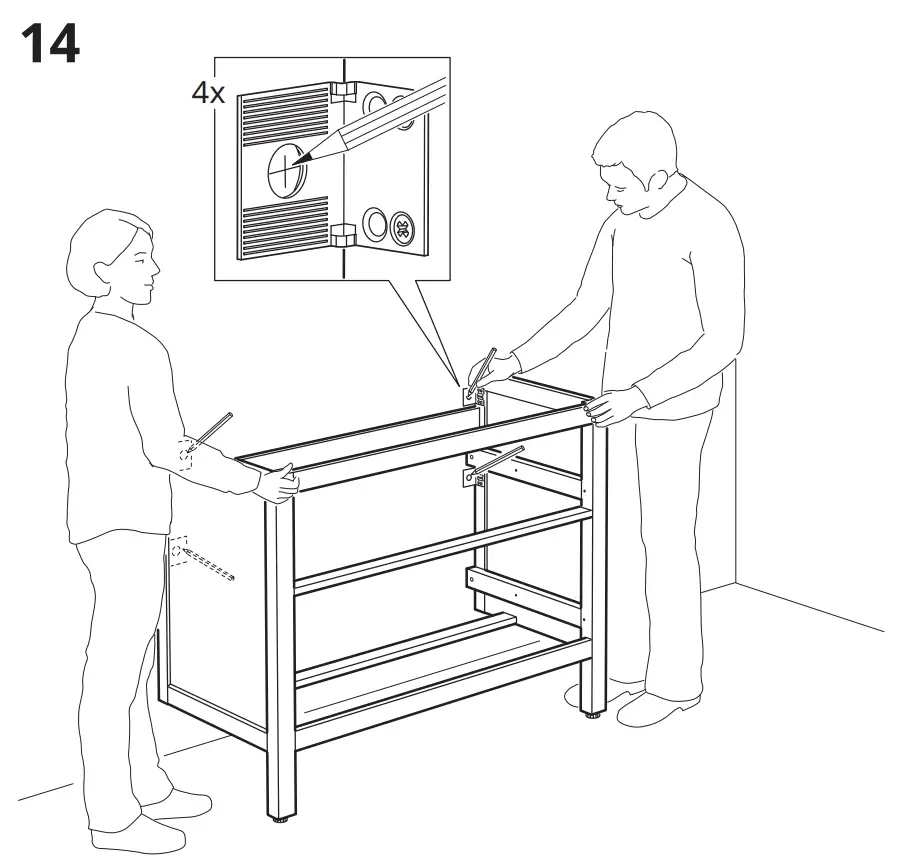 14

4x