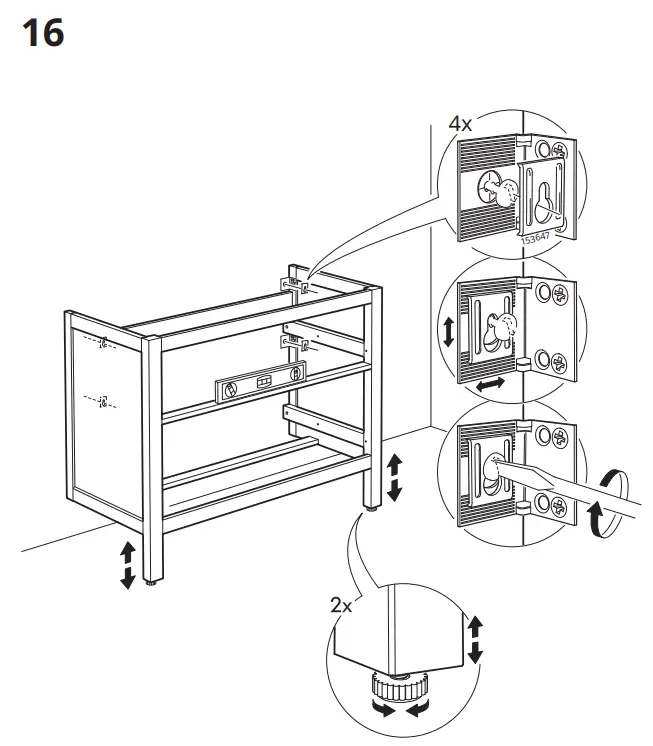 16

4x

153647

2x