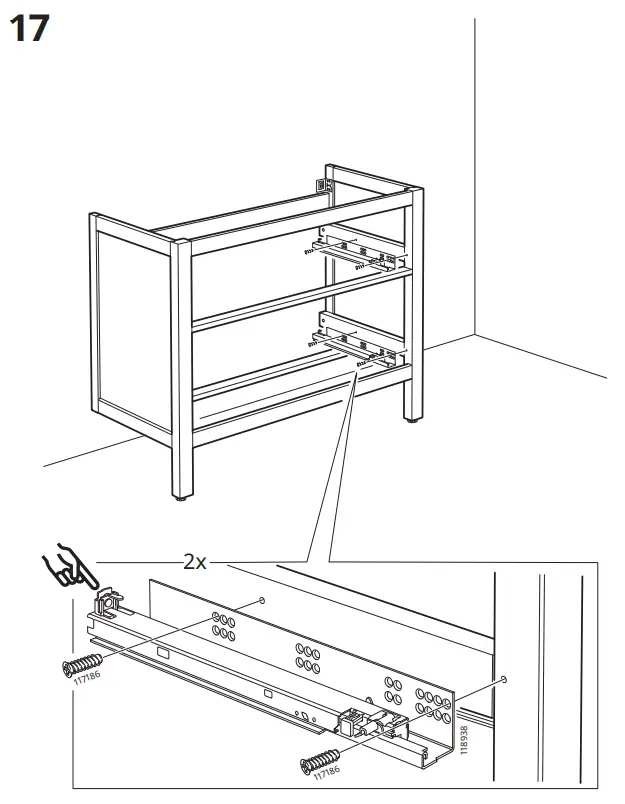 17

2x

117186

117186

118938