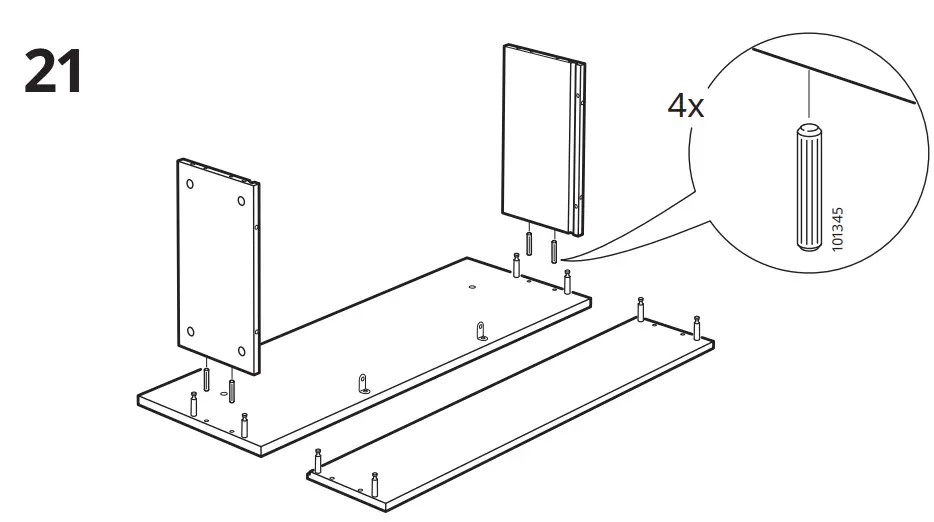 21

4x

101345