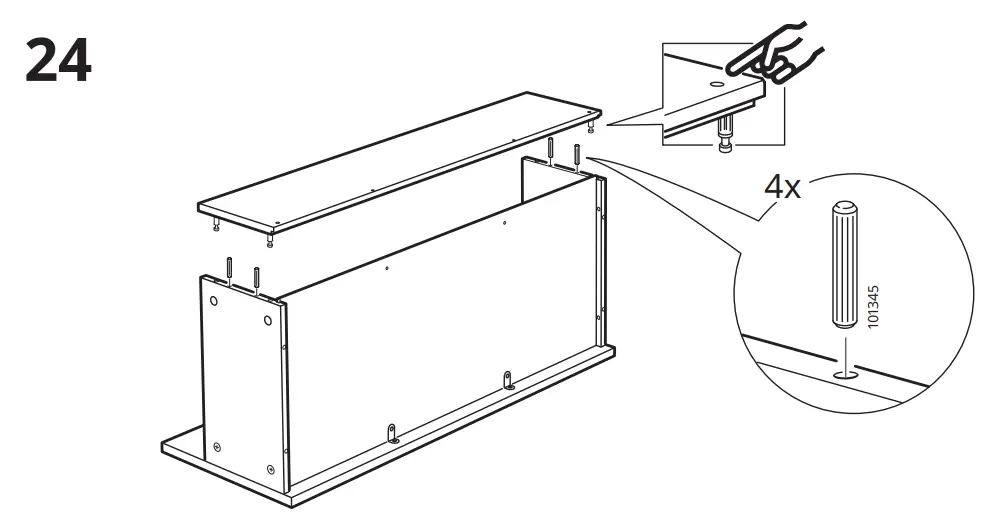 24

4x

101345