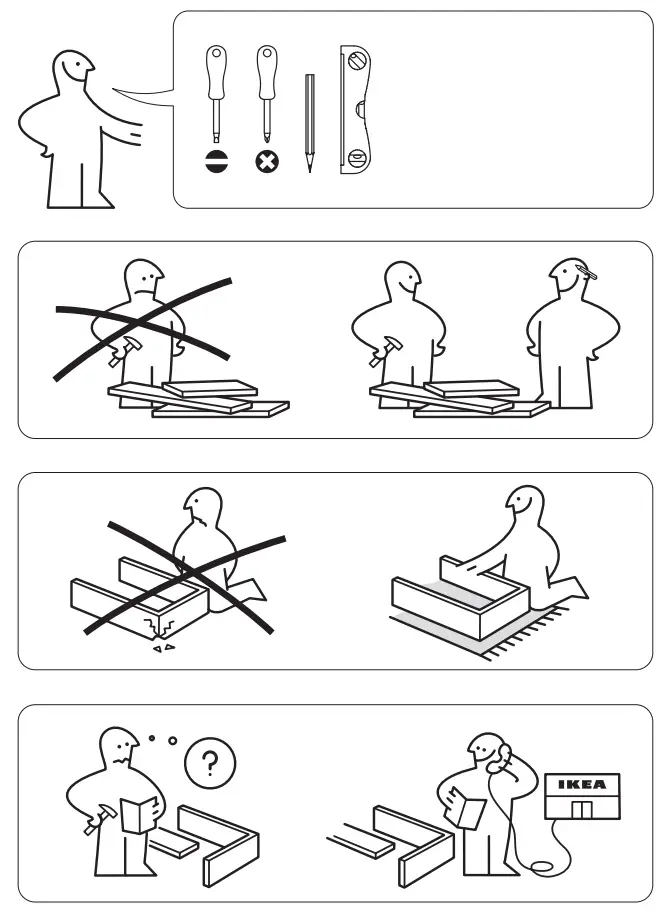 ?

IKEA