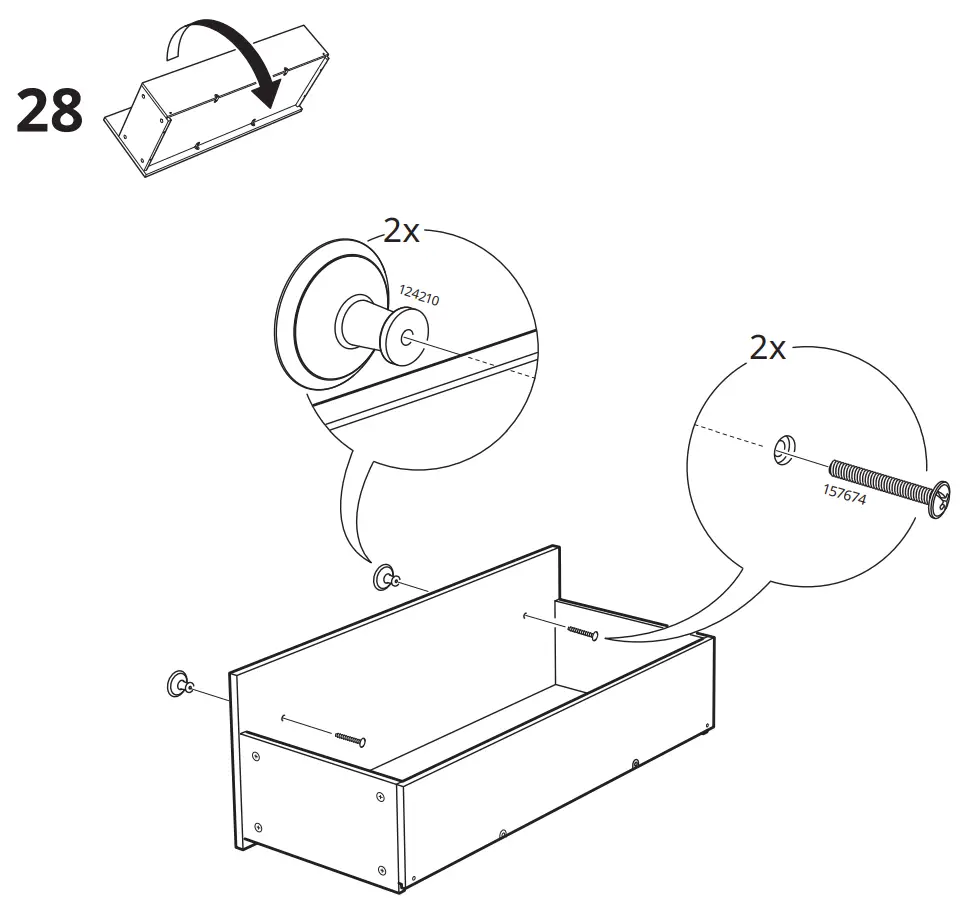 28

2x

124210

2x

157674