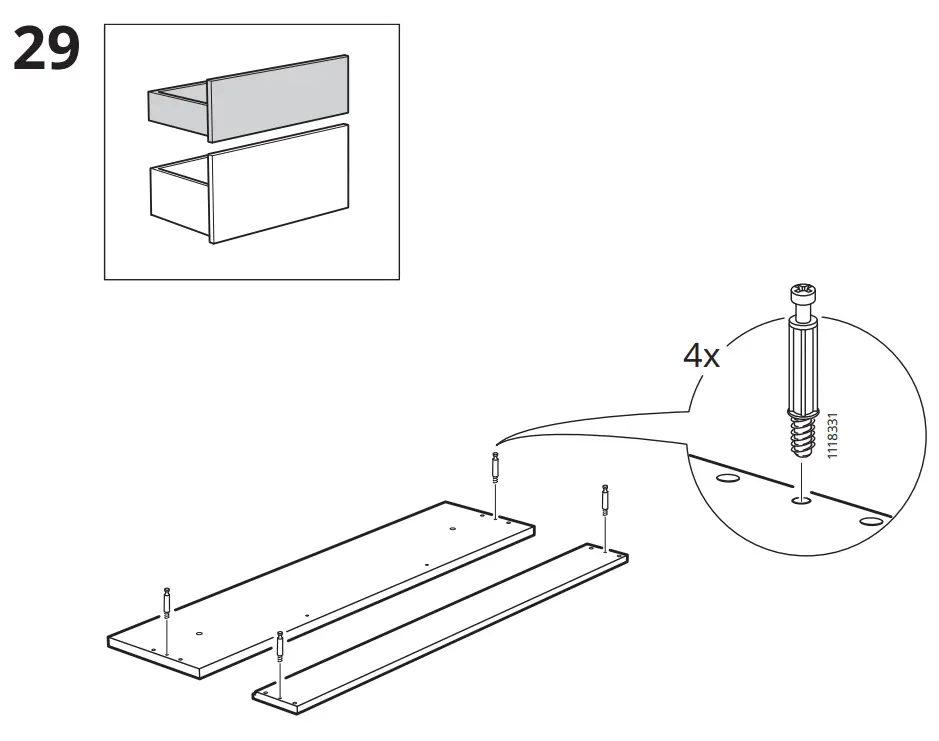 29

4x

1118331