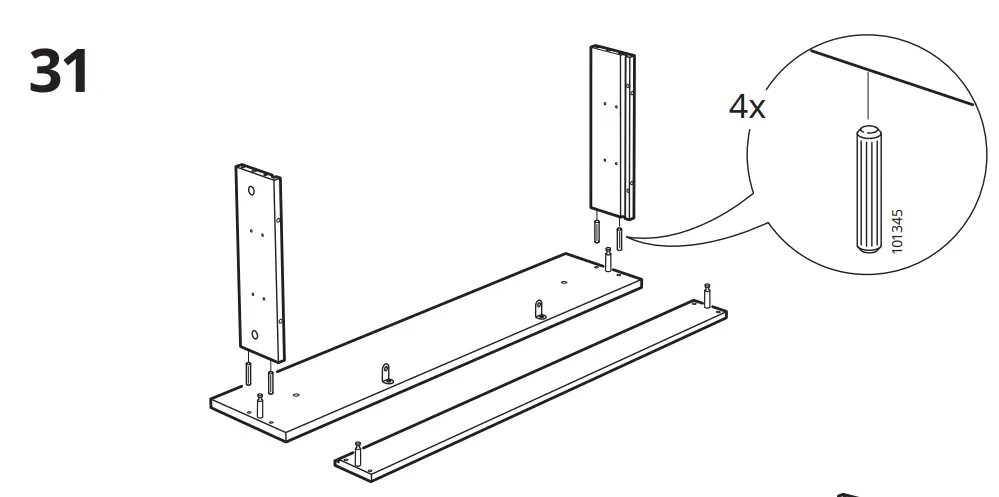 31

4x

101345