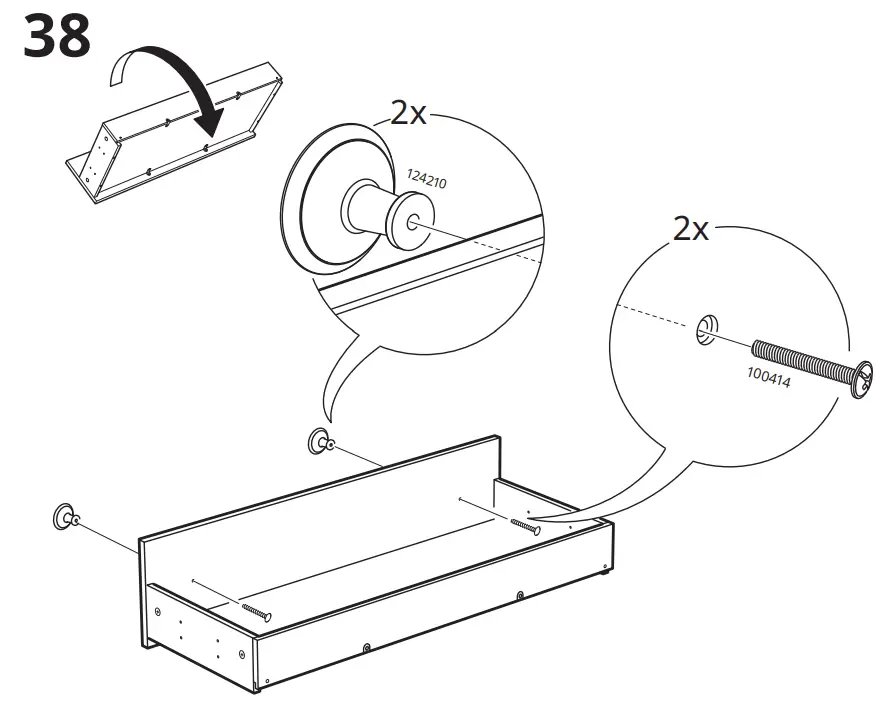 38

2x

124210

2x

100414