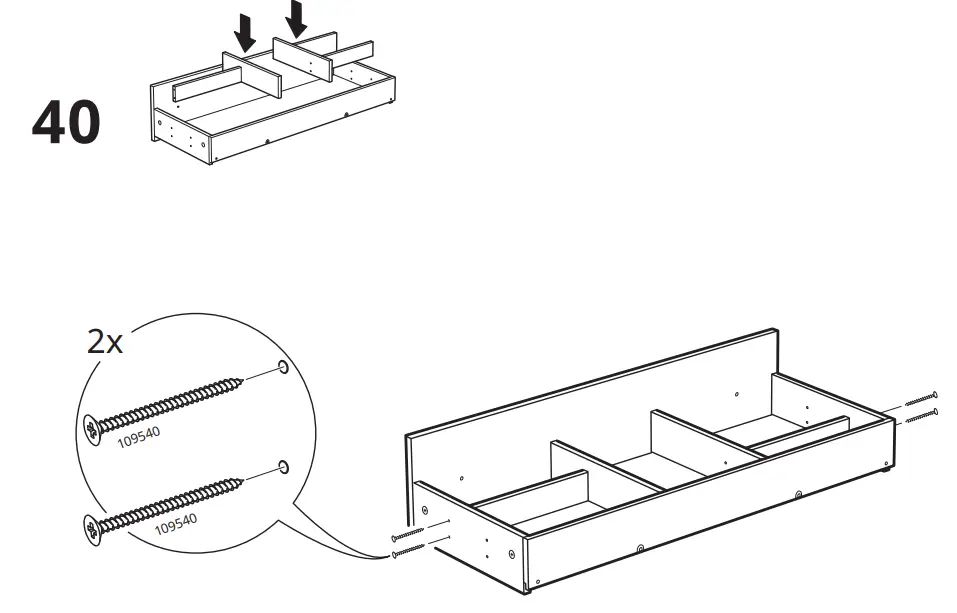 40

2x

109540

109540