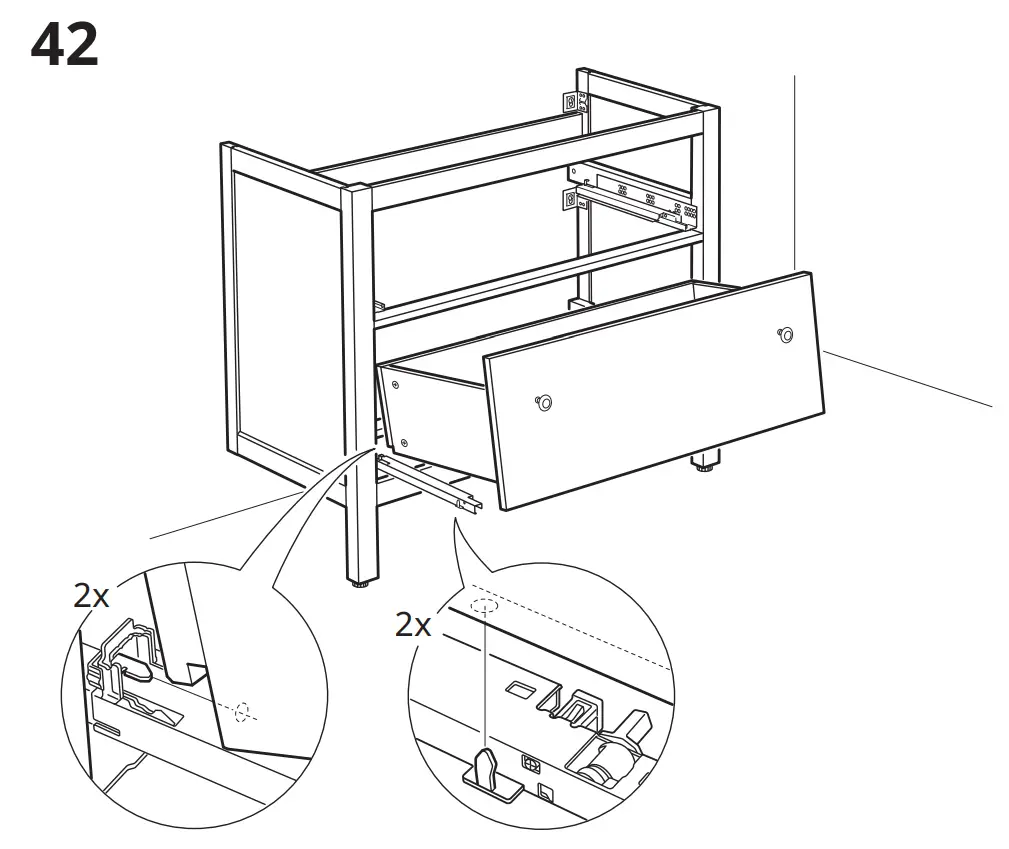 42

2x

2x