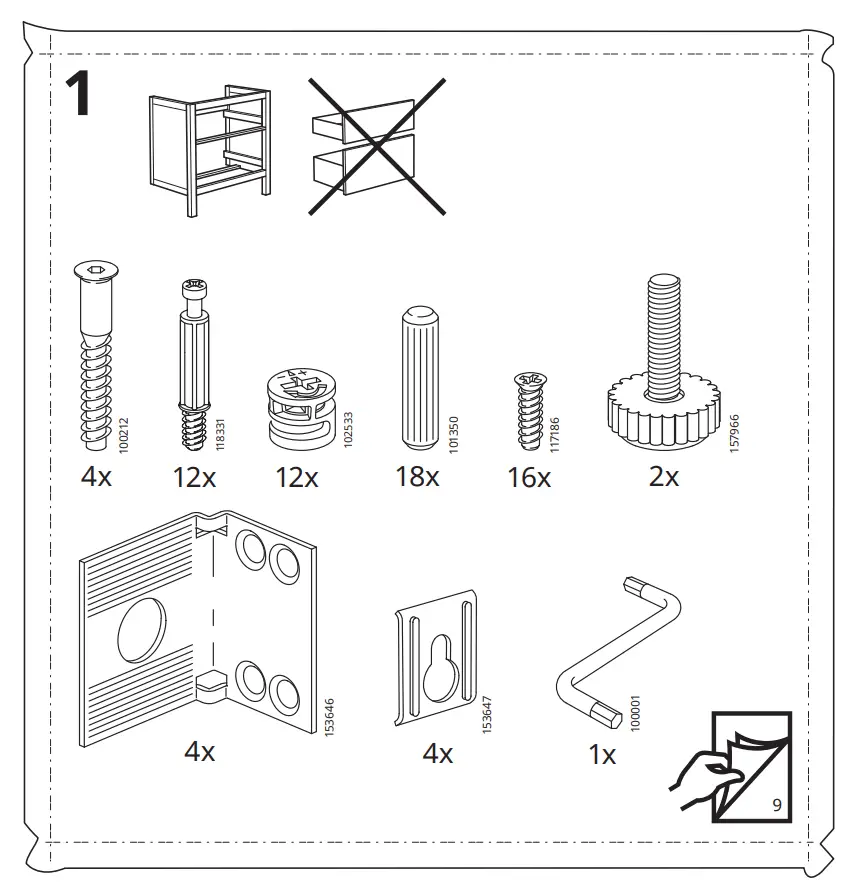 1

100212
4x

118331
12x

102533
12x

101350
18x

117186
16x

157966
2x

153646
4x

153647
4x

100001
1x

9