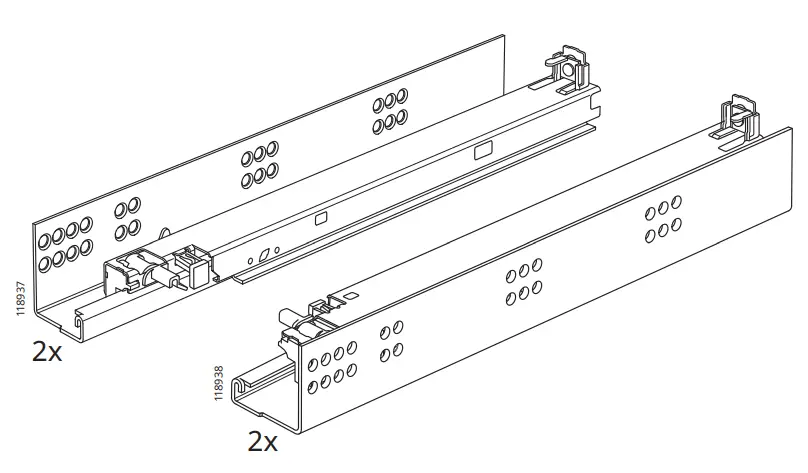 118937
2x
118938
2x