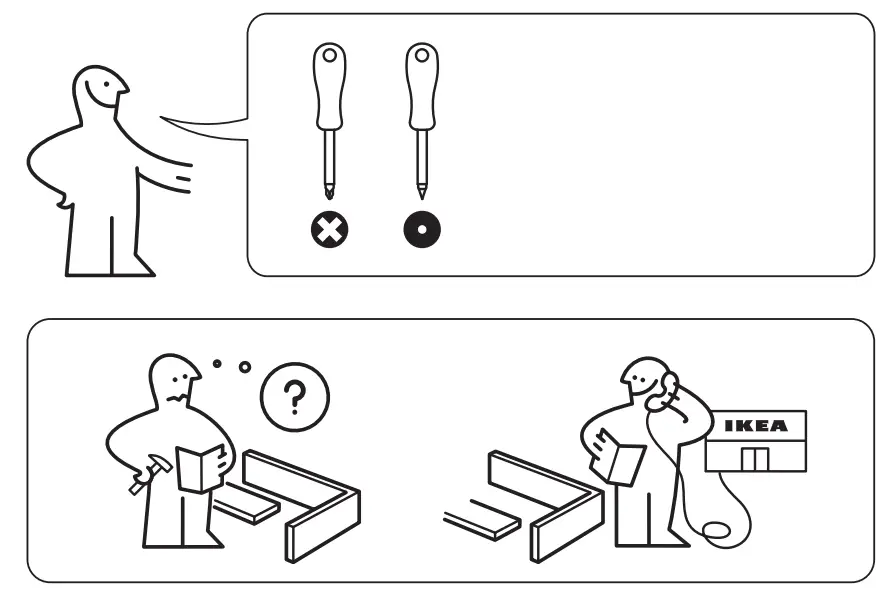 ?

IKEA