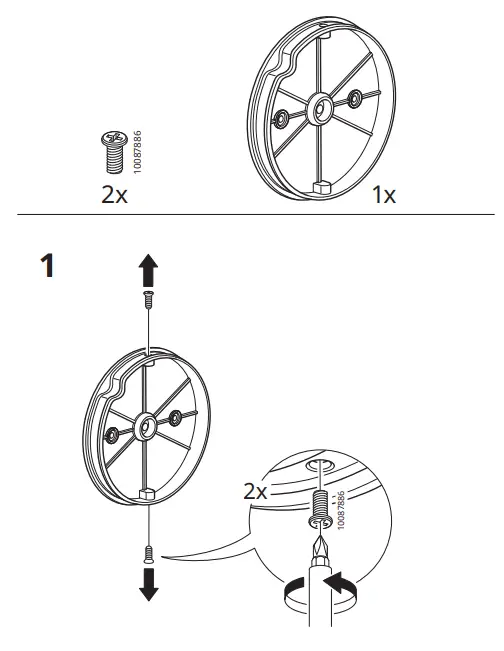 10087886
2x

1x

1

2x
10087886