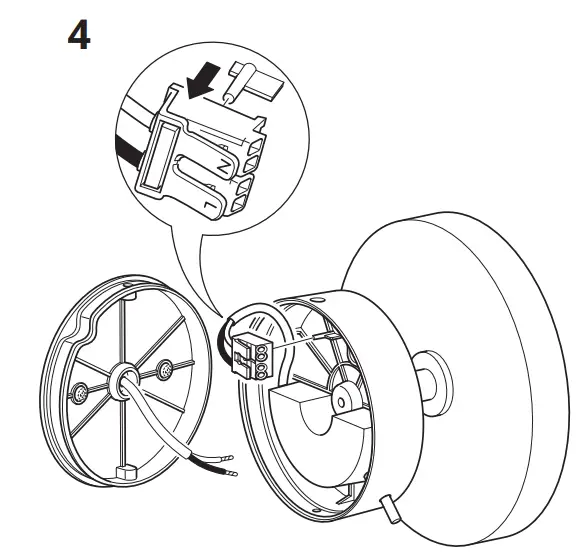 4

N

L