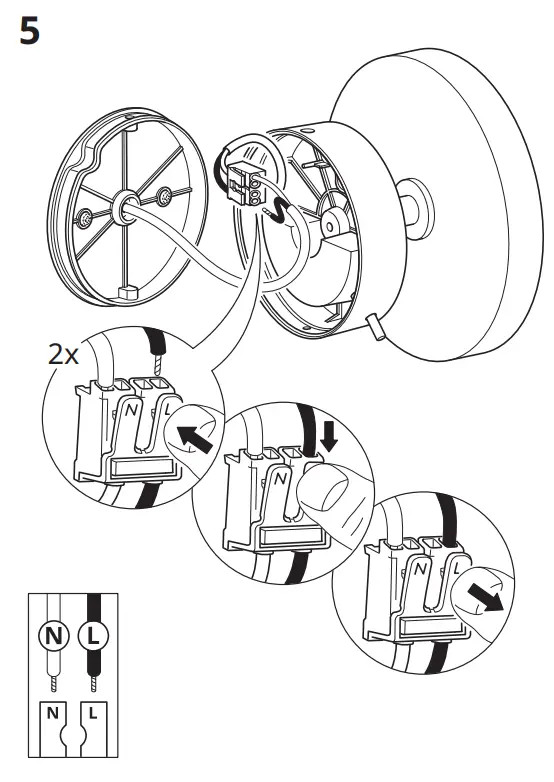 5

2x

N L

N

N L

N L

N L