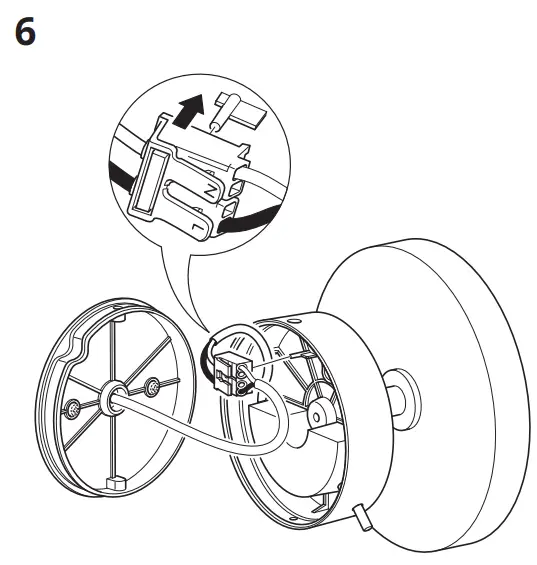 6

N

L