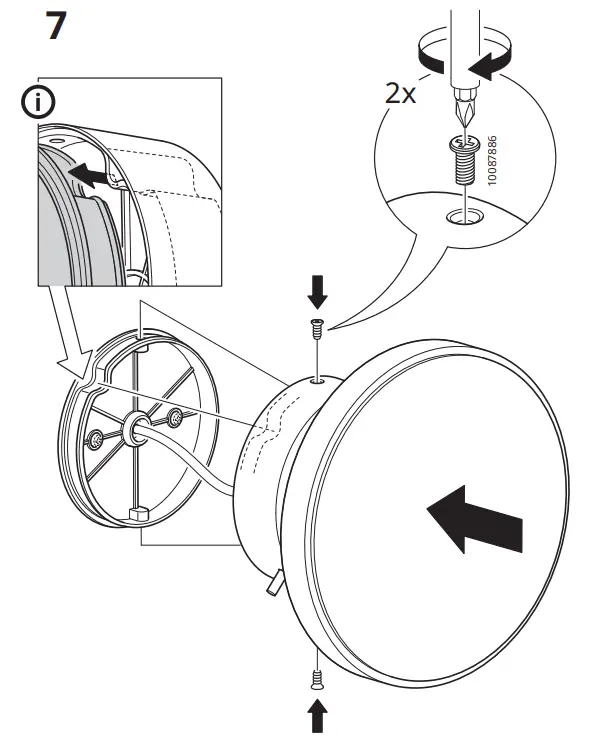 7

i

2x

10087886