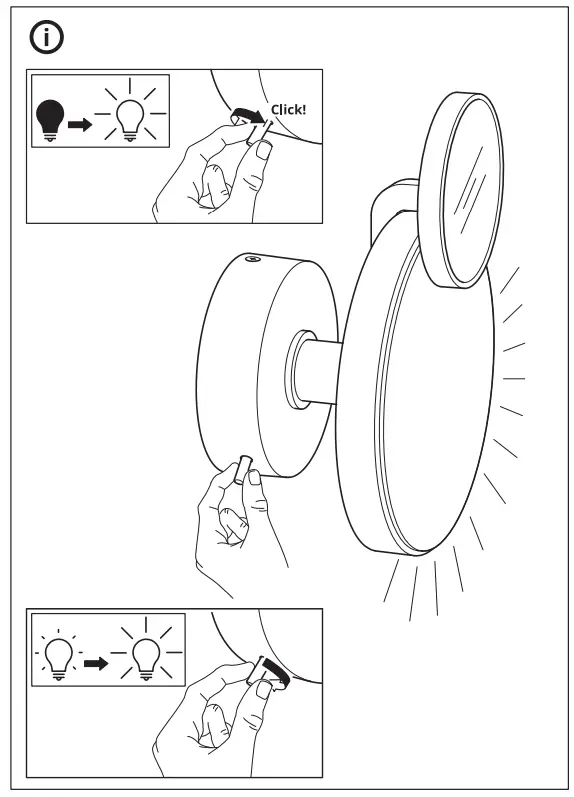 i

Click!