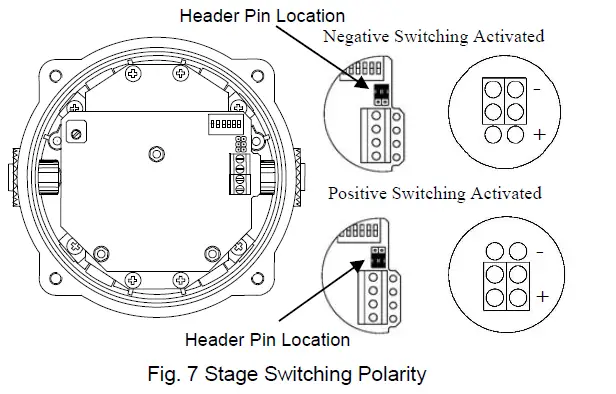 Header Pin Location

Negative Switching Activated

-

+

Positive Switching Activated

-

+

Header Pin Location

Fig. 7 Stage Switching Polarity