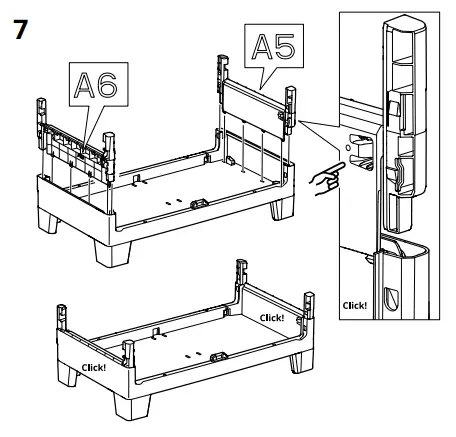 7

A6

A5

Click!

Click!

Click!