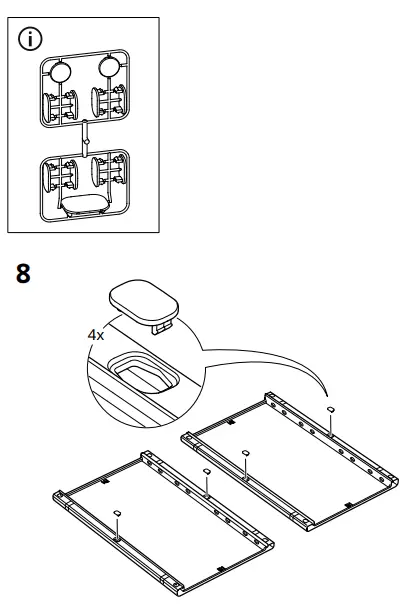 i

8

4x