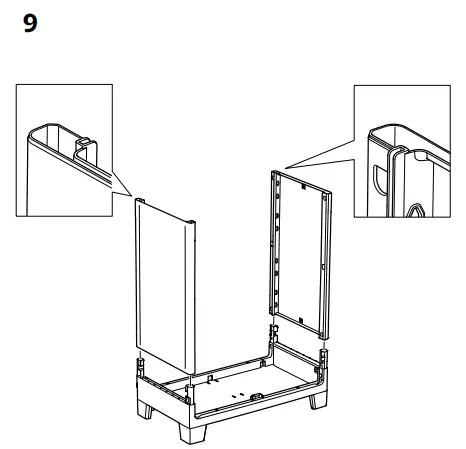 9