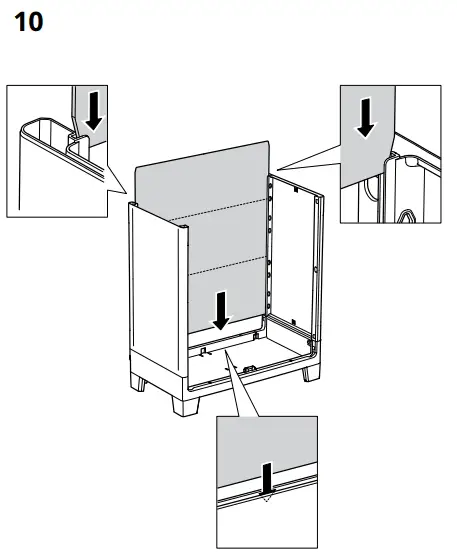 10