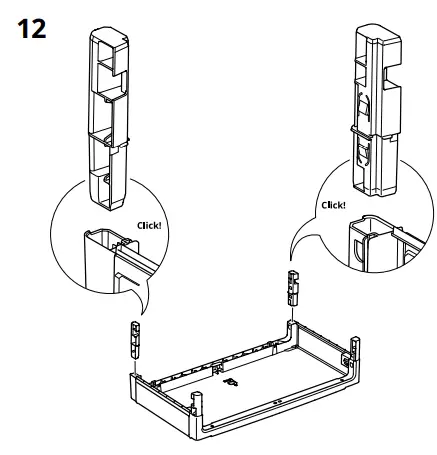 12

Click!

Click!