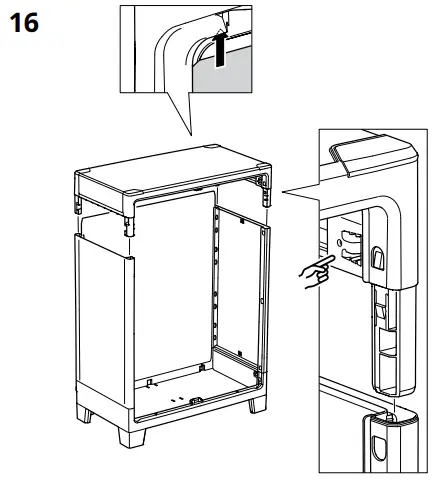 16