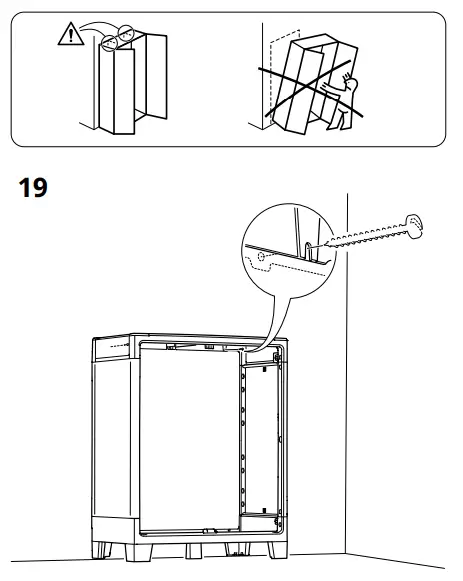 19