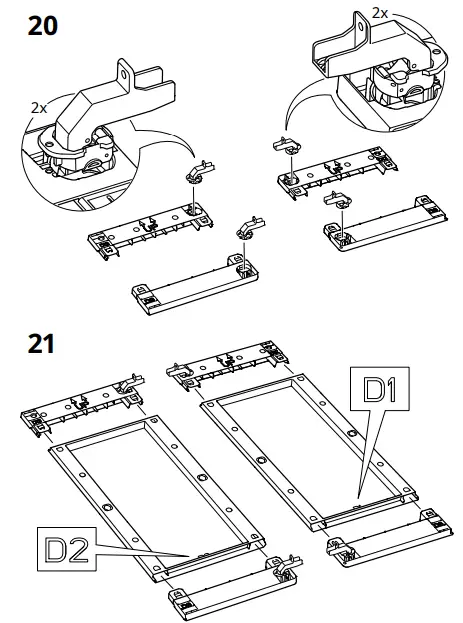 20

2x

2x

21

D1

D2