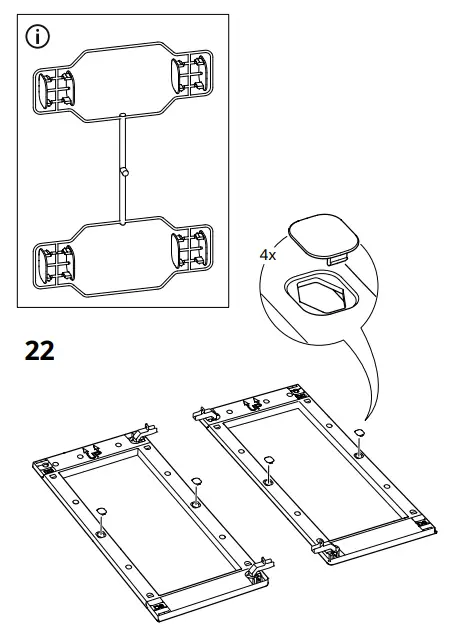 i

4x

22