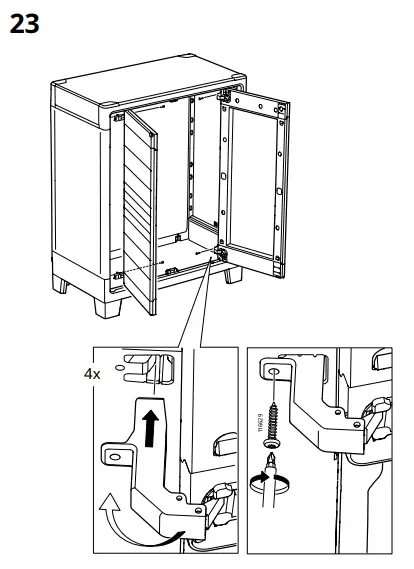 23

4x

116629